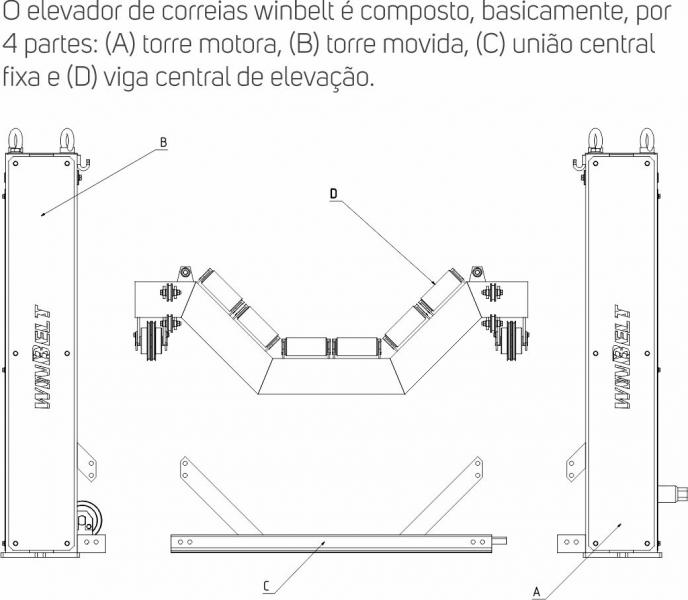 O elevador de correias winbelt é composto, basicamente, por 4 partes: (A) torre motora, (B) torre movida, (C) união central fixa e (D) viga central de elevação.

B

D

WINBELT

WINBELT

C

A